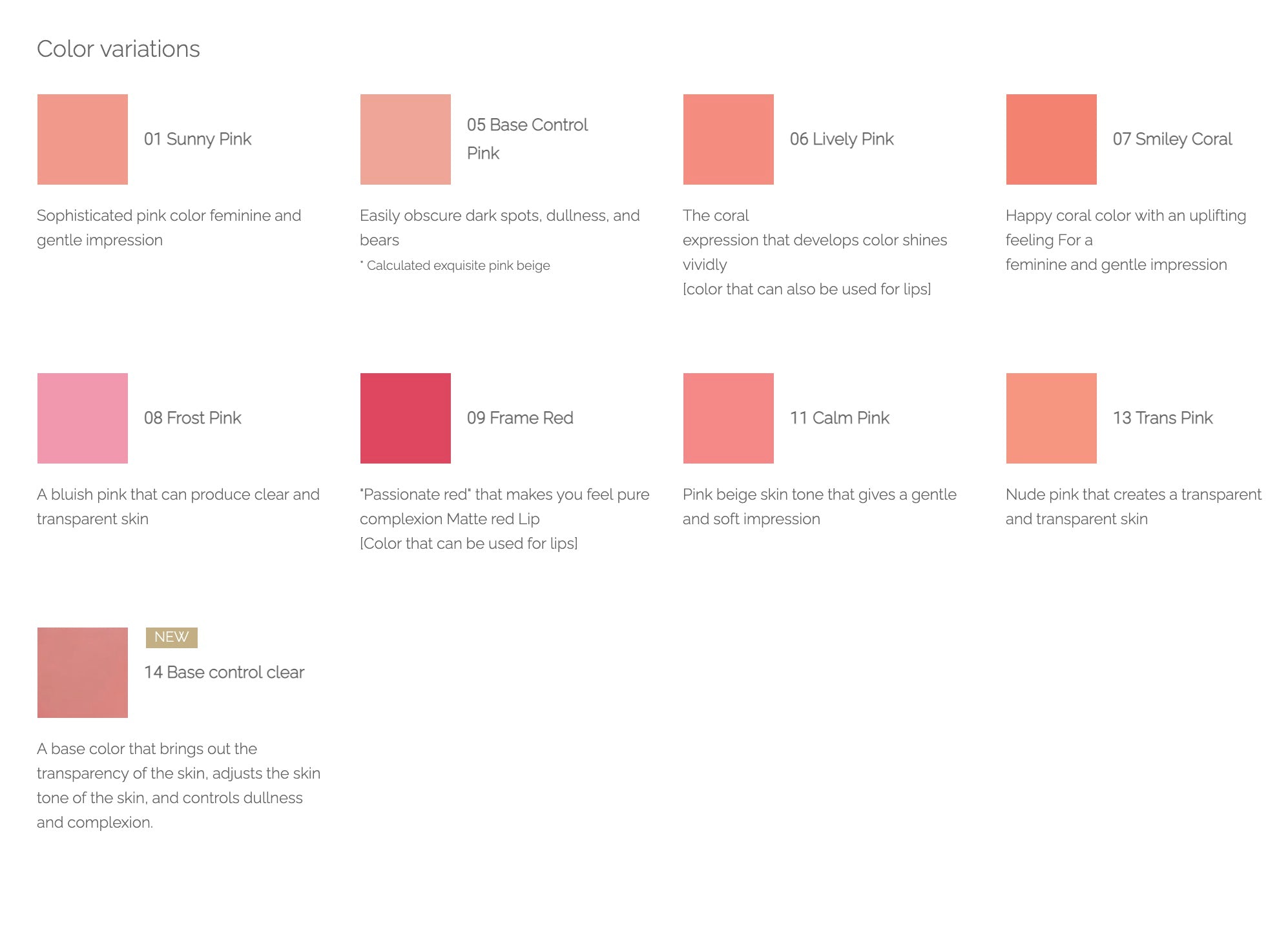 Color variations

01 Sunny Pink

Sophisticated pink color feminine and gentle impression

05 Base Control Pink

Easily obscure dark spots, dullness, and bears

* Calculated exquisite pink beige

06 Lively Pink

The coral
expression that develops color shines vividly
[color that can also be used for lips]

07 Smiley Coral

Happy coral color with an uplifting feeling For a
feminine and gentle impression

08 Frost Pink

A bluish pink that can produce clear and transparent skin

09 Frame Red

"Passionate red" that makes you feel pure complexion Matte red Lip
[Color that can be used for lips]

11 Calm Pink

Pink beige skin tone that gives a gentle and soft impression

13 Trans Pink

Nude pink that creates a transparent and transparent skin

NEW

14 Base control clear

A base color that brings out the transparency of the skin, adjusts the skin tone of the skin, and controls dullness and complexion.